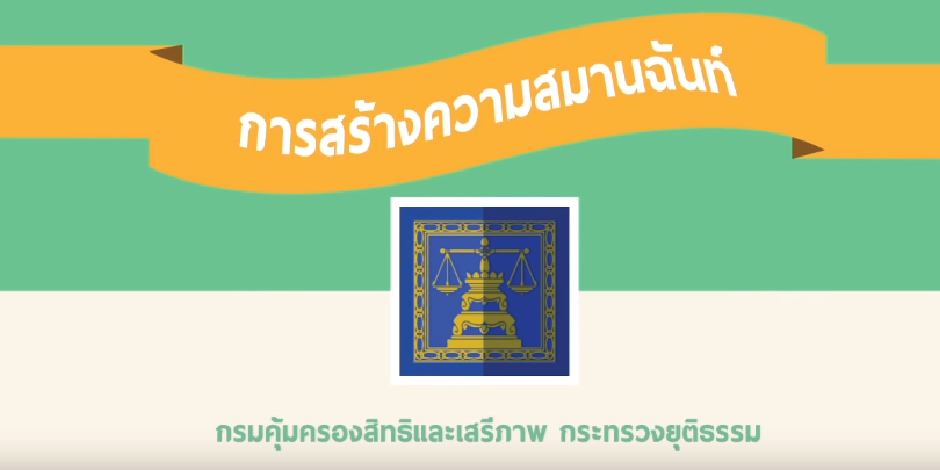 การสร้างความสมานฉันท์

กรมคุ้มครองสิทธิและเสรีภาพ กระทรวงยุติธรรม